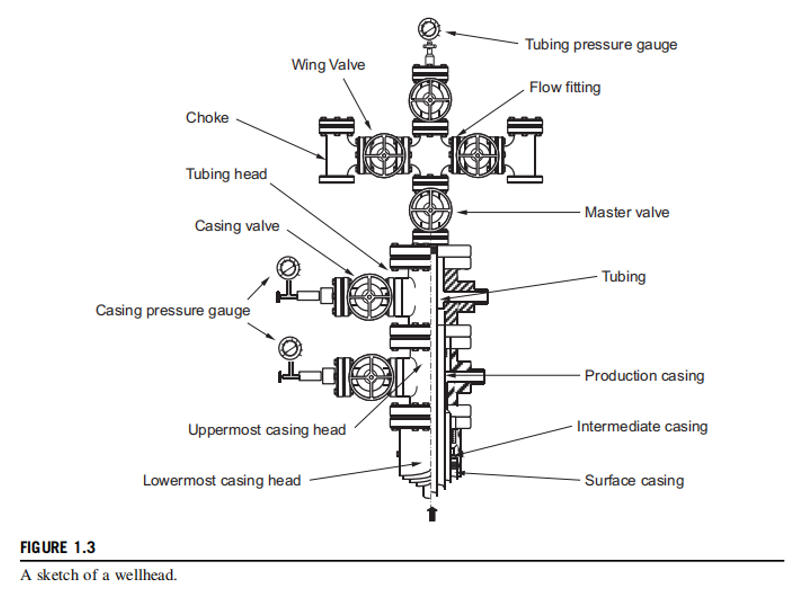 Tubing pressure gauge

Wing Valve

Flow fitting

Choke

Tubing head

Master valve

Casing valve

Tubing

Casing pressure gauge

Production casing

Uppermost casing head

Intermediate casing

Lowermost casing head

Surface casing

FIGURE 1.3

A sketch of a wellhead.